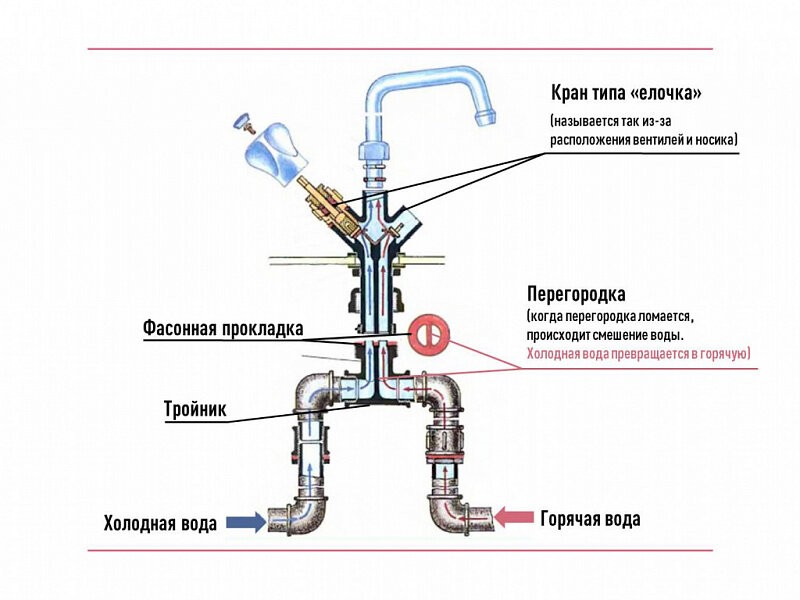 Кран типа «елочка»
(называется так из-за расположения вентилей и носика)

Перегородка
(когда перегородка ломается, происходит смешение воды.
Холодная вода превращается в горячую)

Фасонная прокладка

Тройник

Холодная вода

Горячая вода