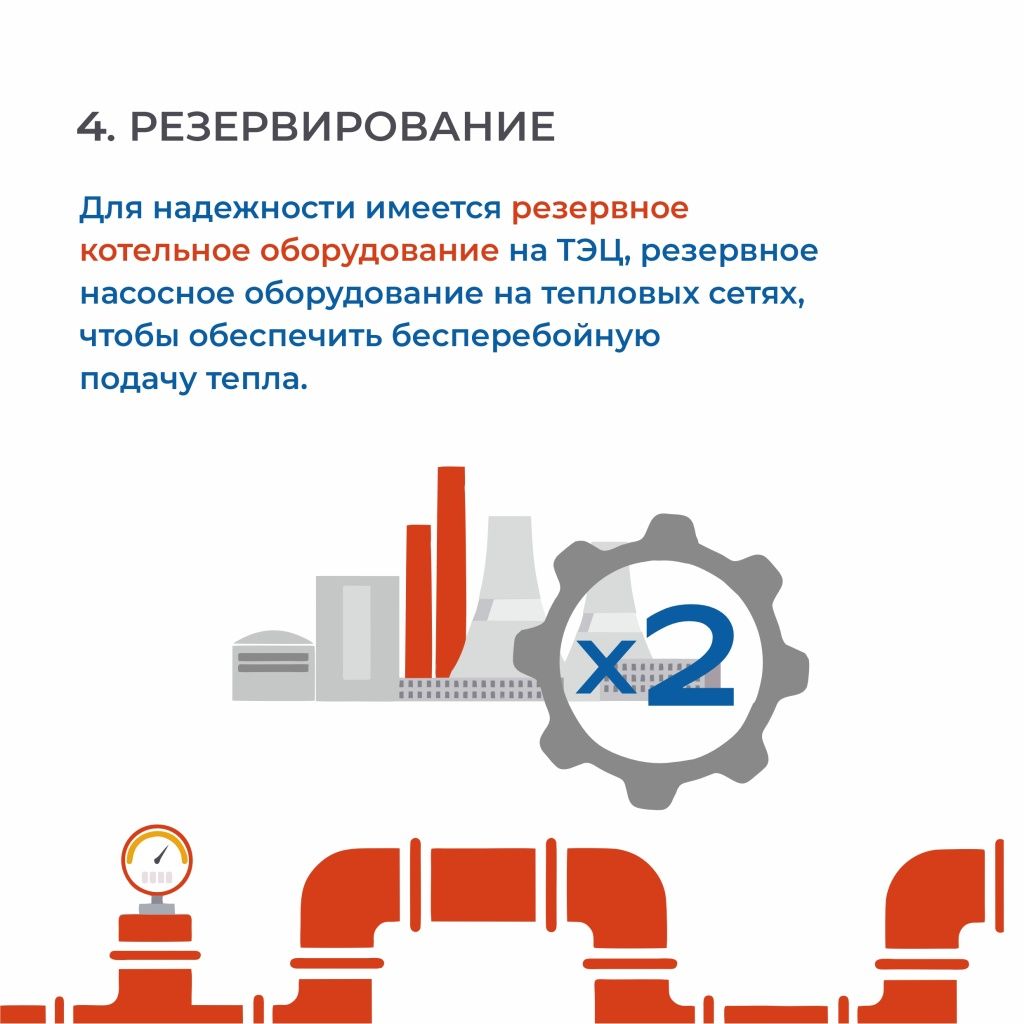 4. РЕЗЕРВИРОВАНИЕ

Для надежности имеется резервное котельное оборудование на ТЭЦ, резервное насосное оборудование на тепловых сетях, чтобы обеспечить бесперебойную подачу тепла.

x2